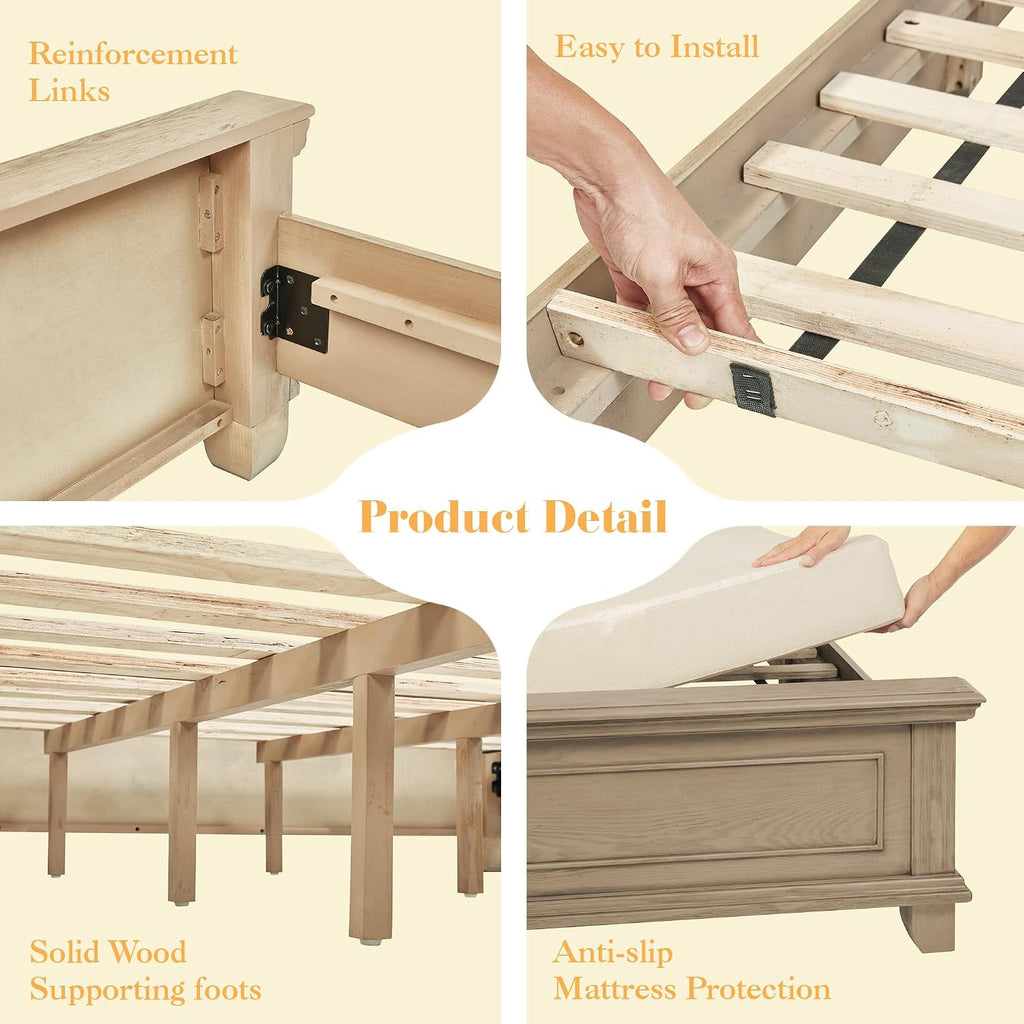 Reinforcement Links

Easy to Install

Product Detail

Solid Wood Supporting foots

Anti-slip Mattress Protection