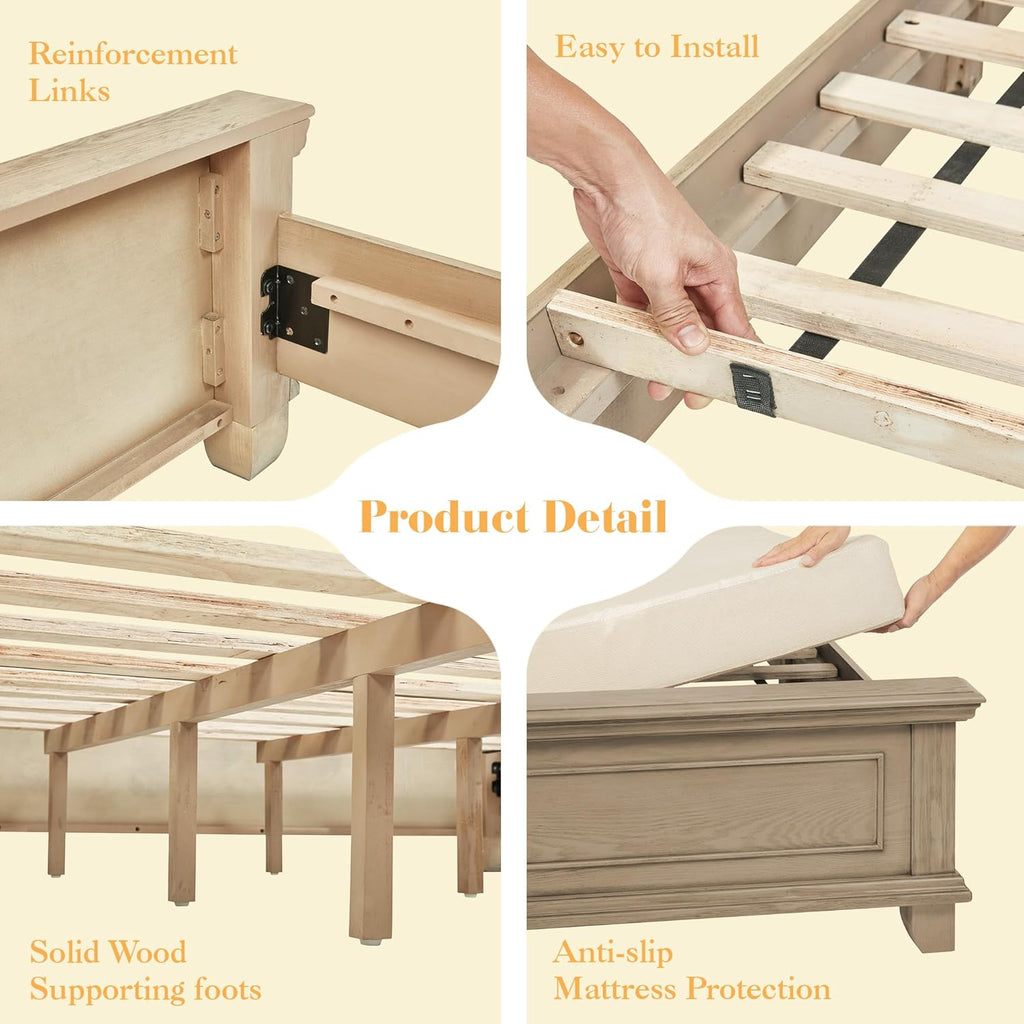 Reinforcement Links

Easy to Install

Product Detail

Solid Wood Supporting foots

Anti-slip Mattress Protection