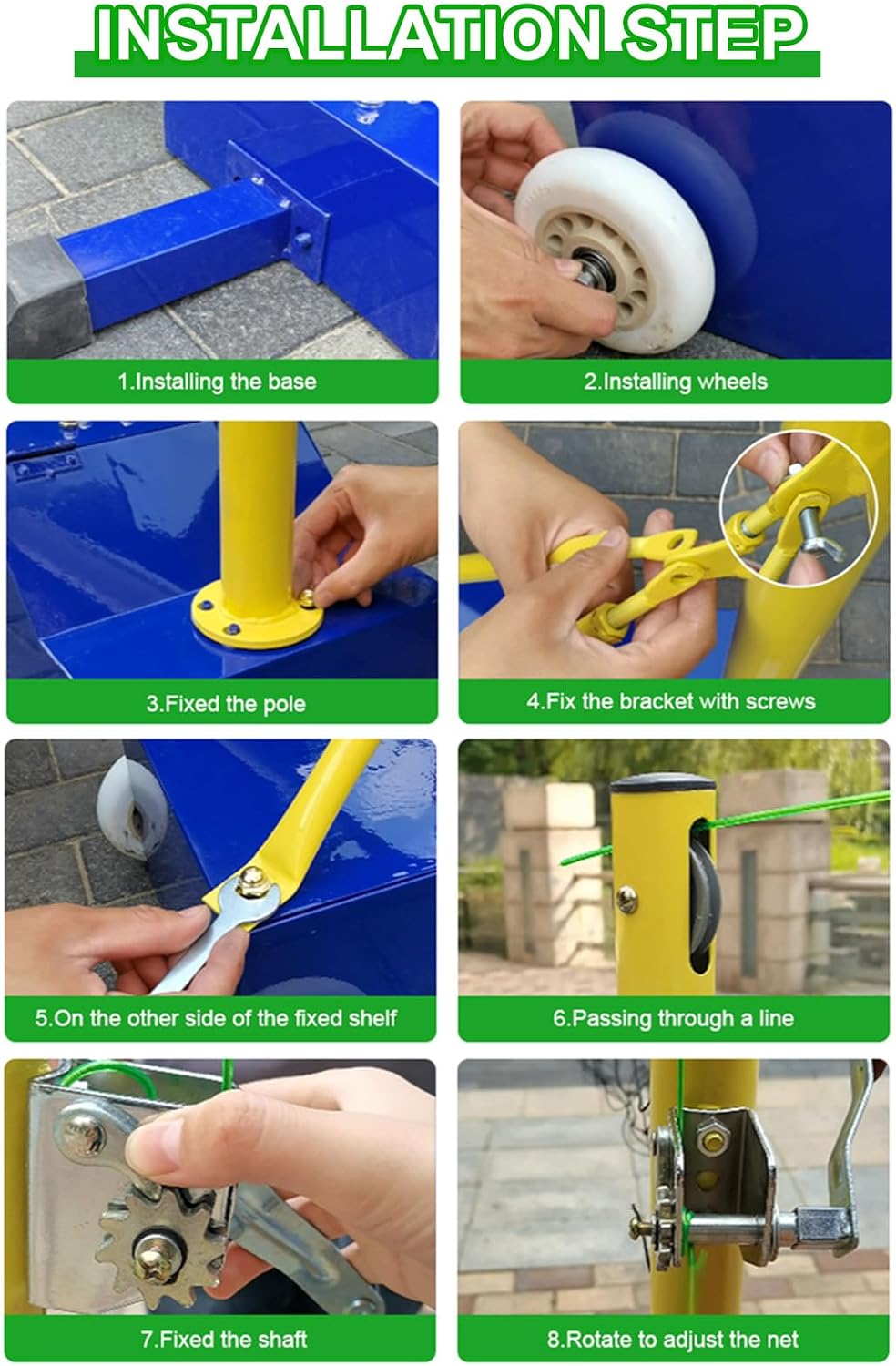 INSTALLATION STEP

1.Installing the base

2.Installing wheels

3.Fixed the pole

4.Fix the bracket with screws

5.On the other side of the fixed shelf

6.Passing through a line

7.Fixed the shaft

8.Rotate to adjust the net