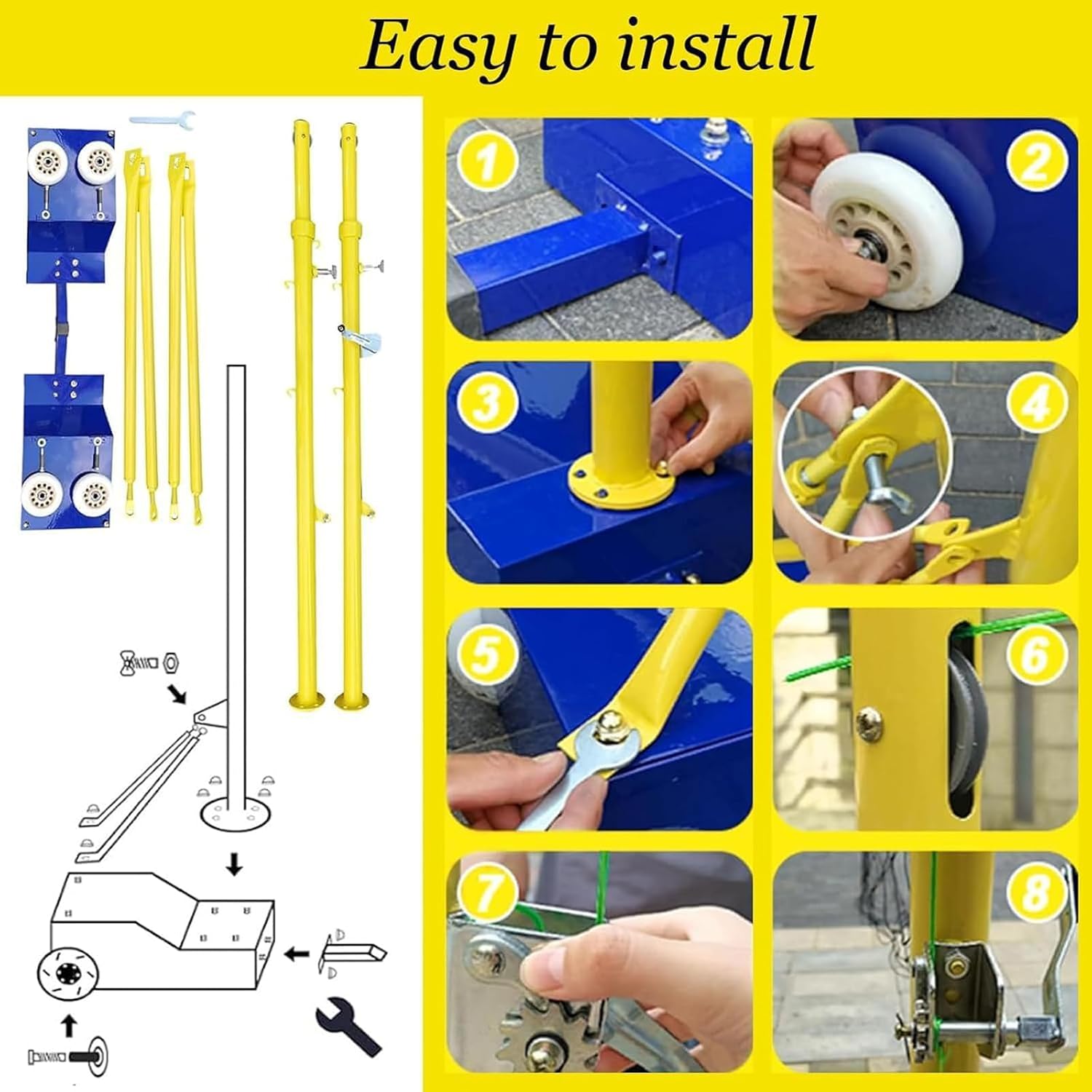 Easy to install

1

2

3

4

5

6

7

8