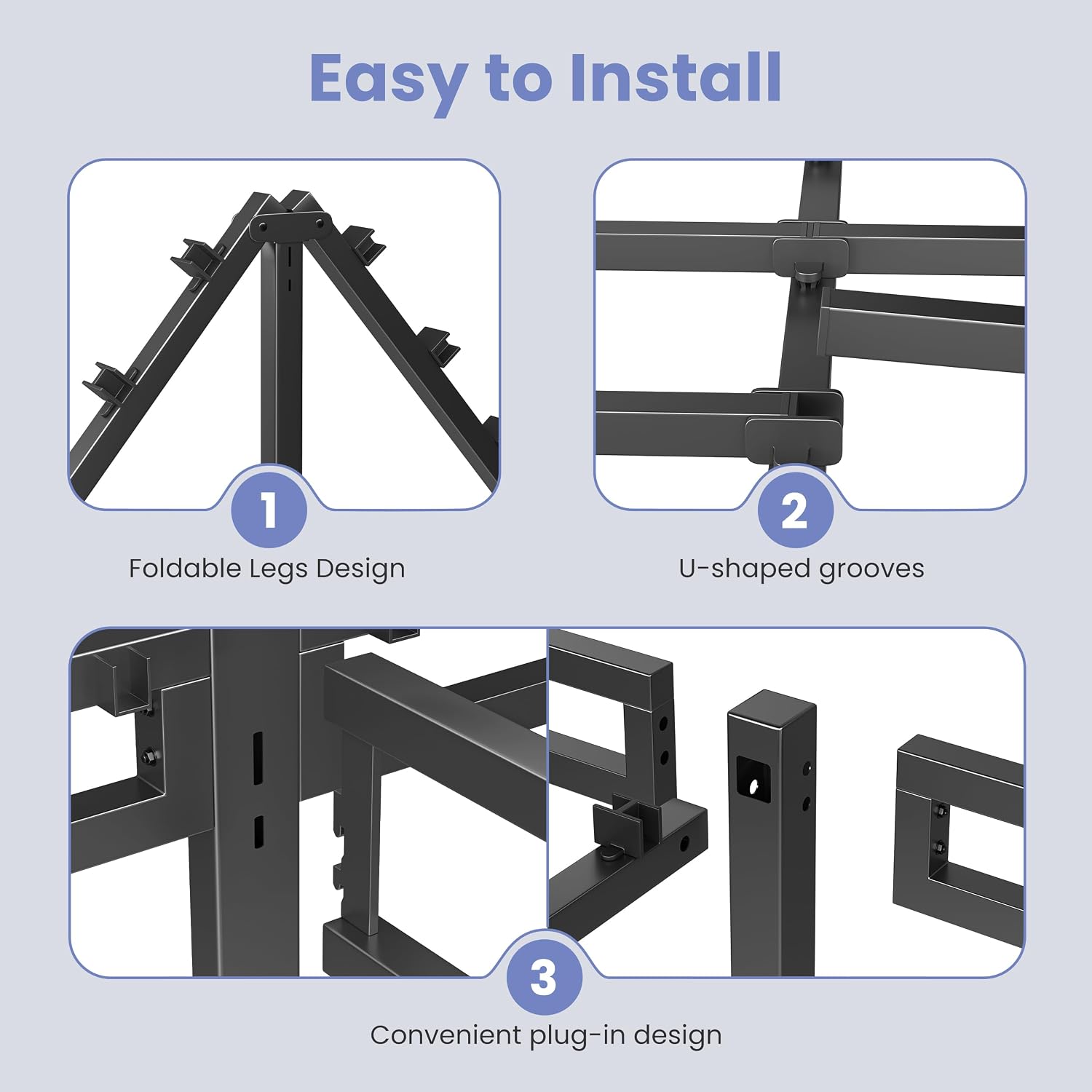 Easy to Install

1
Foldable Legs Design

2
U-shaped grooves

3
Convenient plug-in design