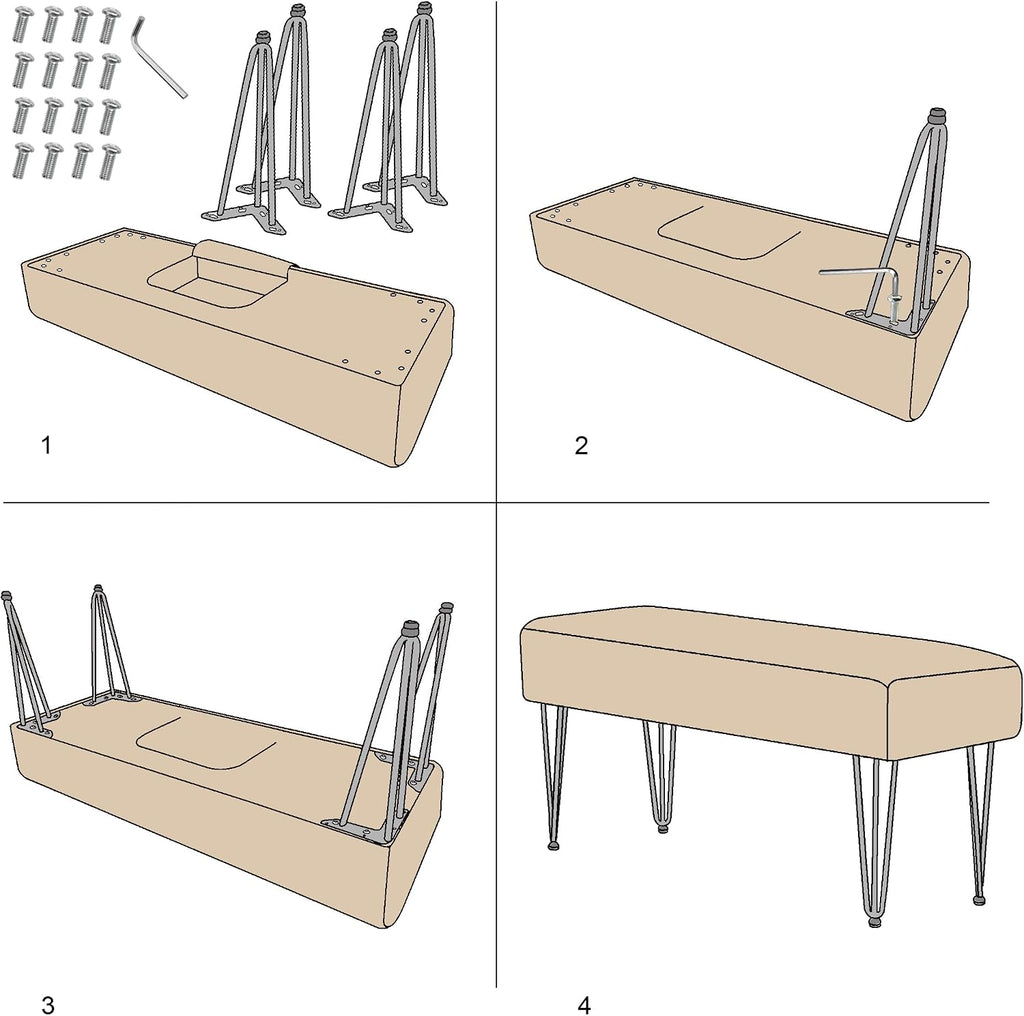 1

2

3

4