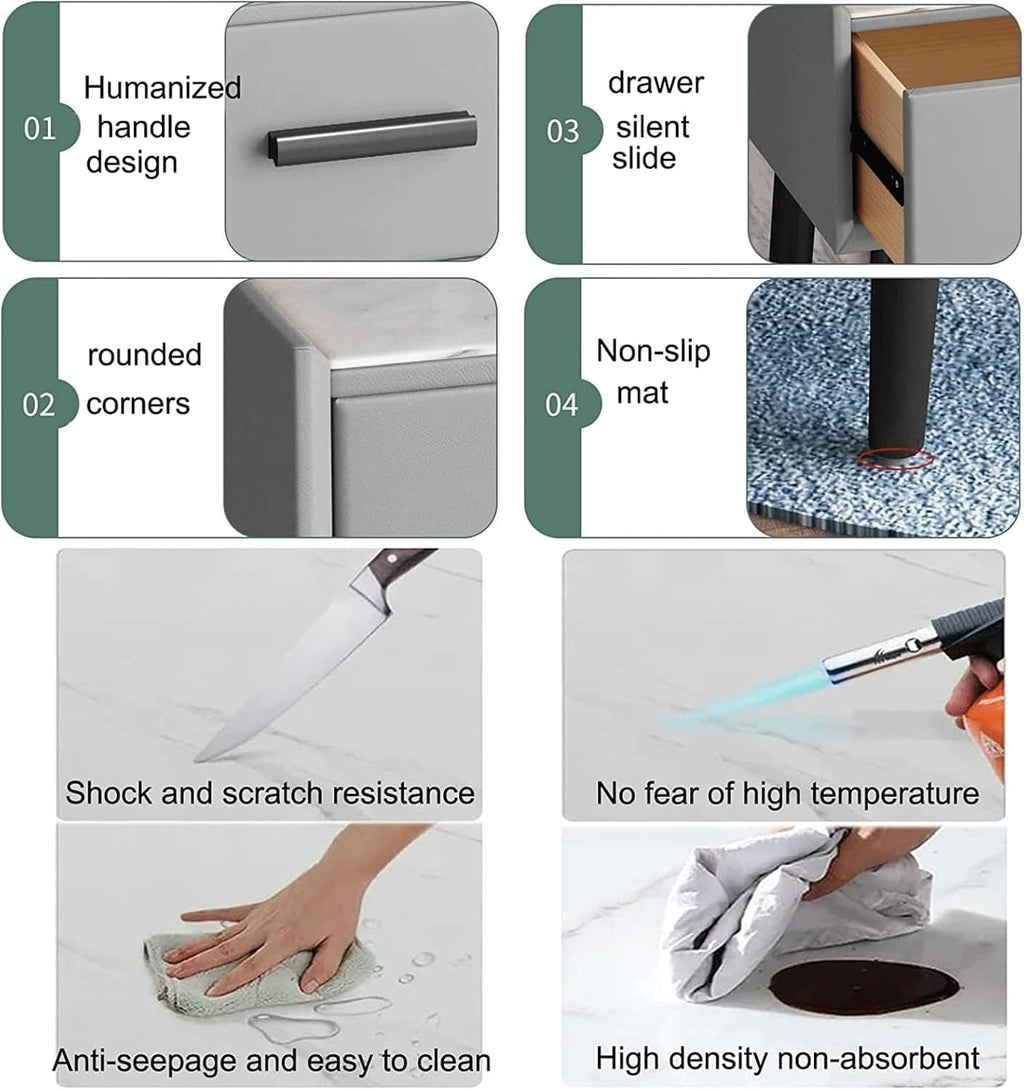 01 Humanized handle design

03 drawer silent slide

02 rounded corners

04 Non-slip mat

Shock and scratch resistance

No fear of high temperature

Anti-seepage and easy to clean

High density non-absorbent