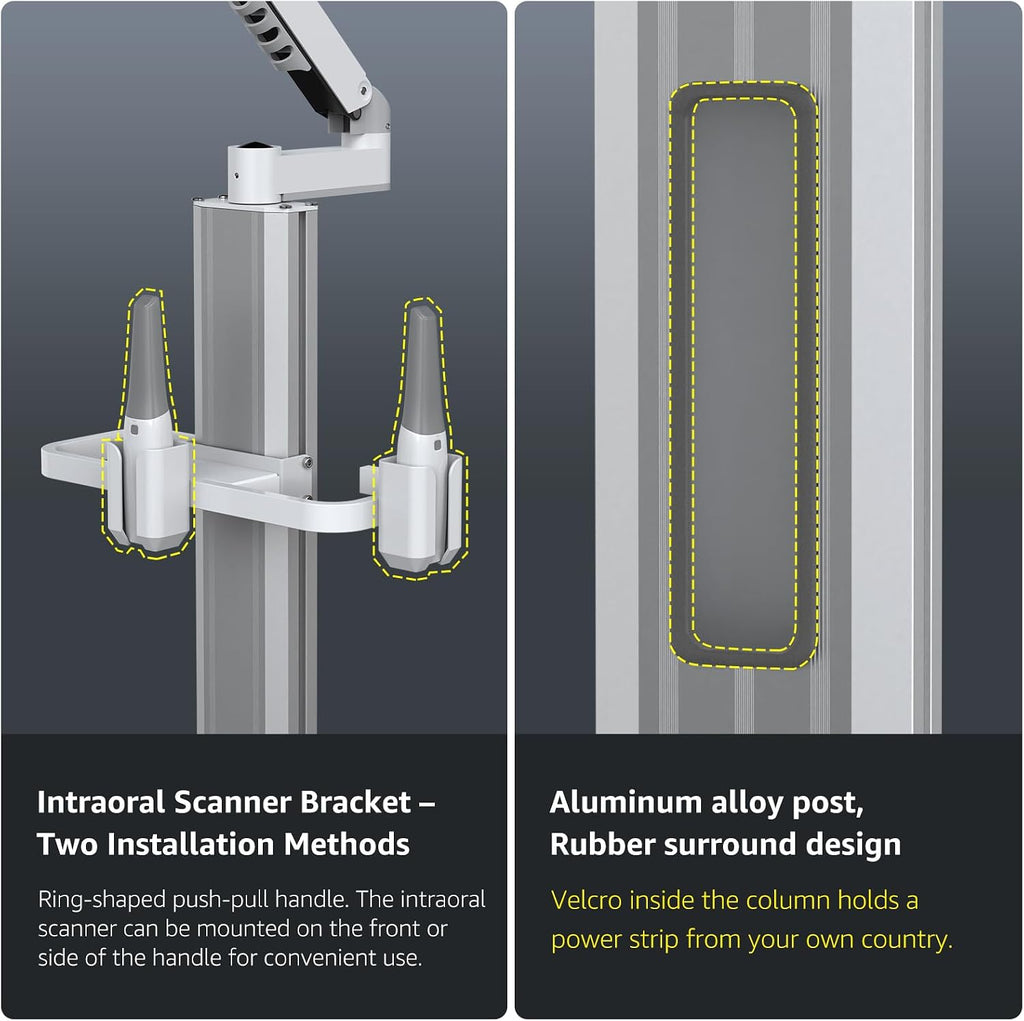 Intraoral Scanner Bracket – Two Installation Methods

Ring-shaped push-pull handle. The intraoral scanner can be mounted on the front or side of the handle for convenient use.

Aluminum alloy post, Rubber surround design

Velcro inside the column holds a power strip from your own country.