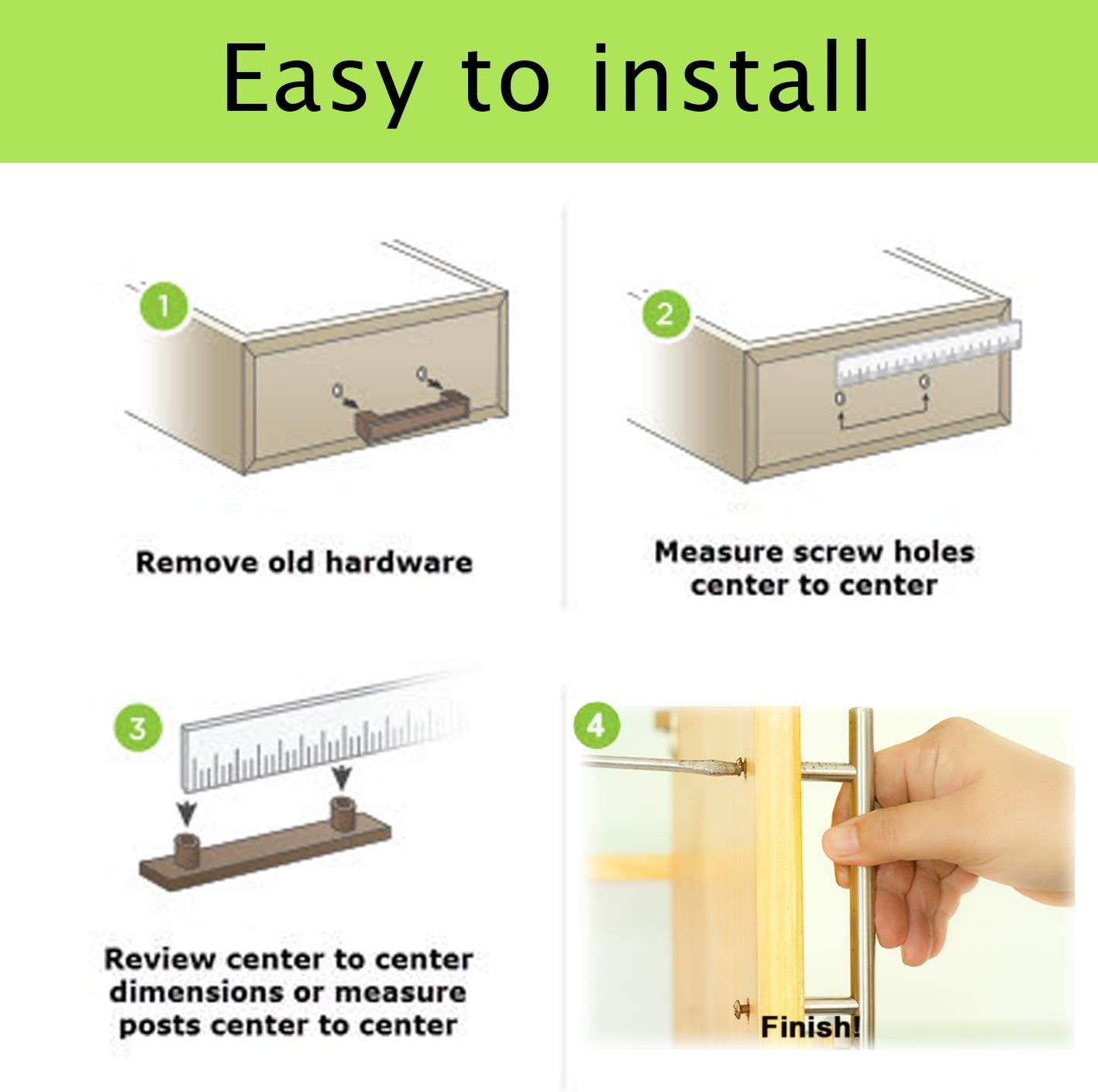 Easy to install

1

Remove old hardware

2

Measure screw holes center to center

3

Review center to center dimensions or measure posts center to center

4

Finish!